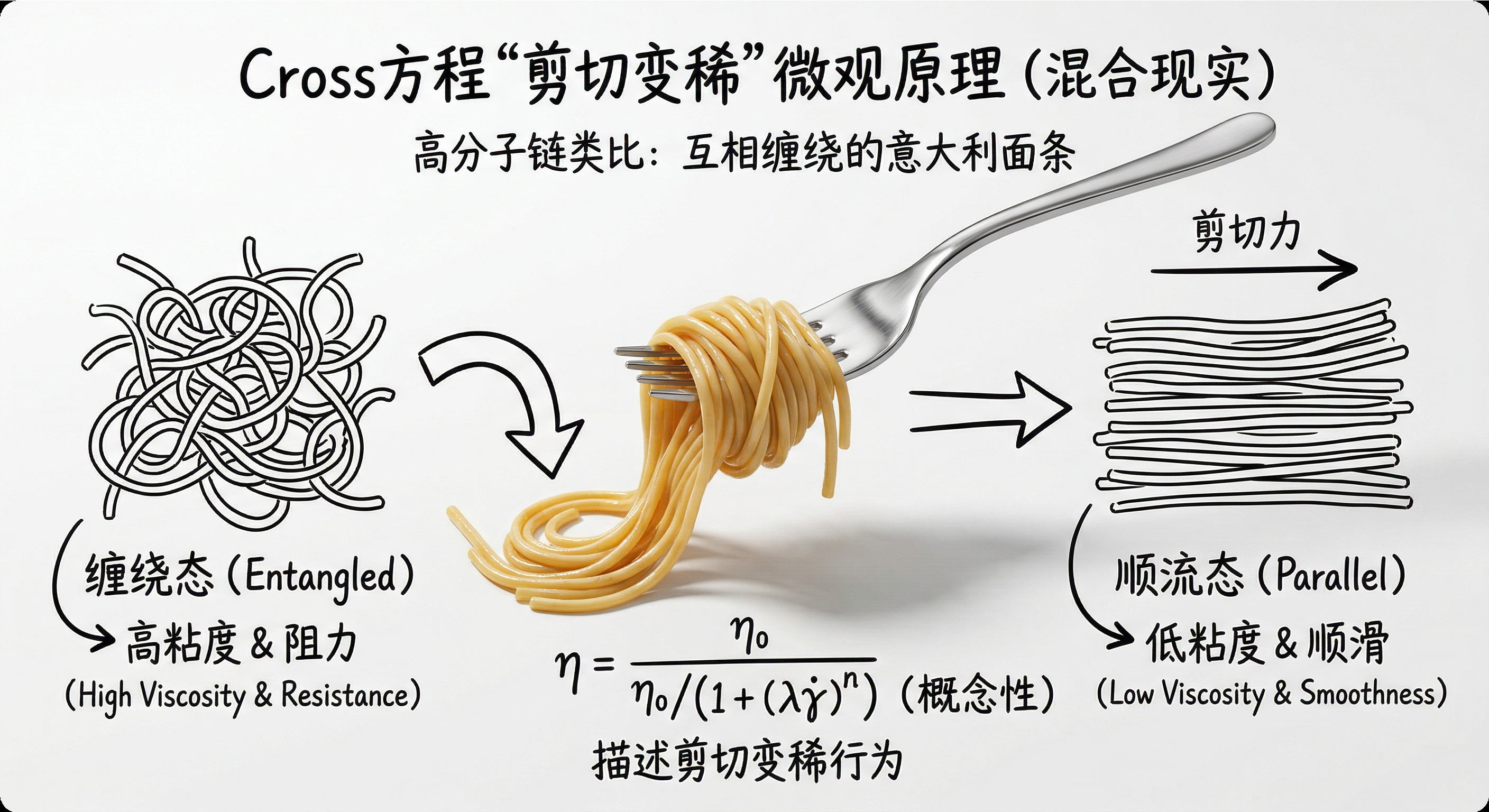 Cross方程“剪切变稀”微观原理（混合现实）

高分子链类比：互相缠绕的意大利面条

剪切力

缠绕态（Entangled）

高粘度 & 阻力

(High Viscosity & Resistance)

$\eta = \frac{\eta_0}{\eta_0/(1+(\lambda\dot{\gamma})^n)}$ （概念性）

描述剪切变稀行为

顺流态（Parallel）

低粘度 & 顺滑

(Low Viscosity & Smoothness)